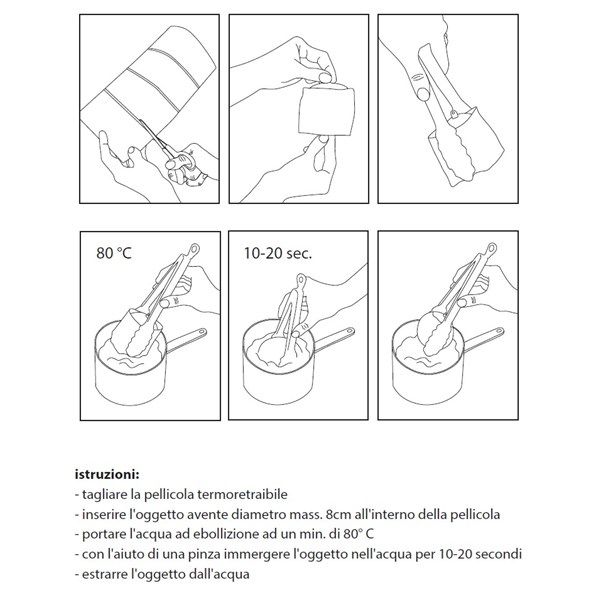 80 °C

10-20 sec.

**istruzioni:**
- tagliare la pellicola termoretraibile
- inserire l'oggetto avente diametro mass. 8cm all'interno della pellicola
- portare l'acqua ad ebollizione ad un min. di 80° C
- con l'aiuto di una pinza immergere l'oggetto nell'acqua per 10-20 secondi
- estrarre l'oggetto dall'acqua