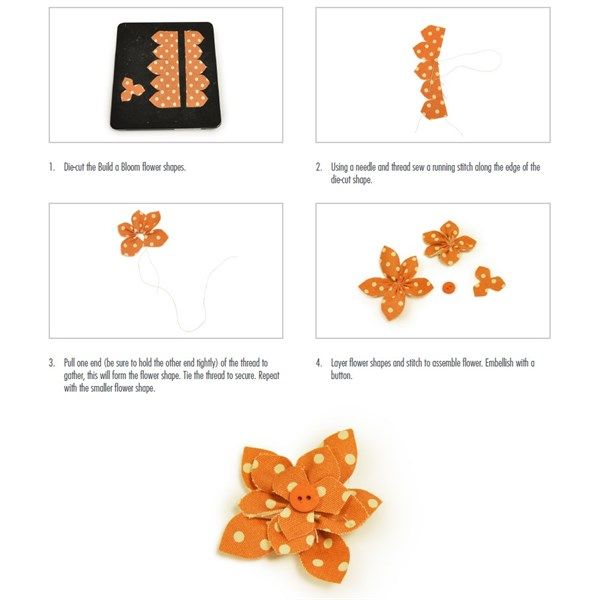 1. Die-cut the Build a Bloom flower shapes.

2. Using a needle and thread sew a running stitch along the edge of the die-cut shape.

3. Pull one end (be sure to hold the other end tightly) of the thread to gather, this will form the flower shape. Tie the thread to secure. Repeat with the smaller flower shape.

4. Layer flower shapes and stitch to assemble flower. Embellish with a button.