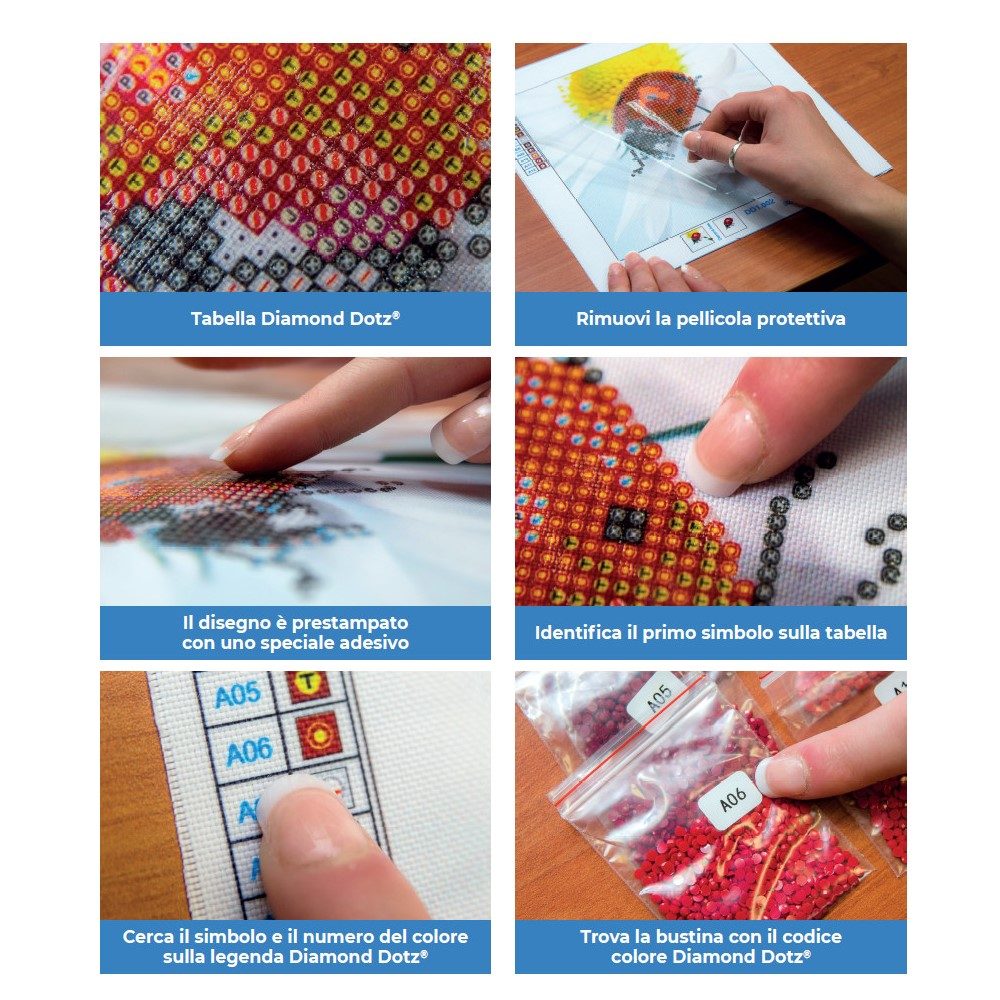 Tabella Diamond Dotz®

Rimuovi la pellicola protettiva

Il disegno è prestampato con uno speciale adesivo

Identifica il primo simbolo sulla tabella

A05

A06

Cerca il simbolo e il numero del colore sulla legenda Diamond Dotz®

A05

A06

Trova la bustina con il codice colore Diamond Dotz®